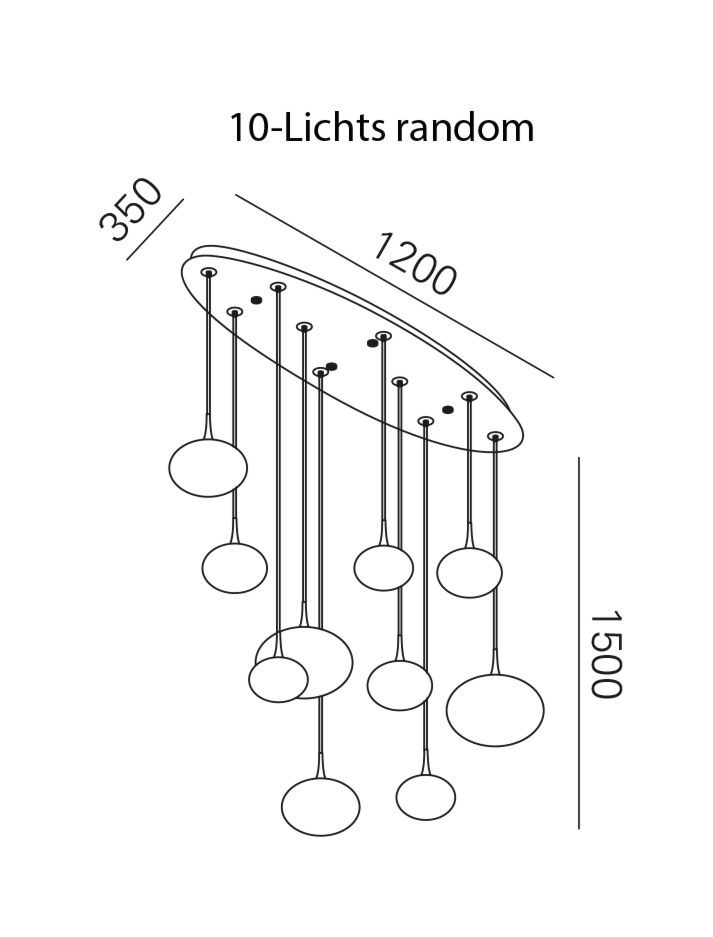 10-Lichts random

350

1200

1500